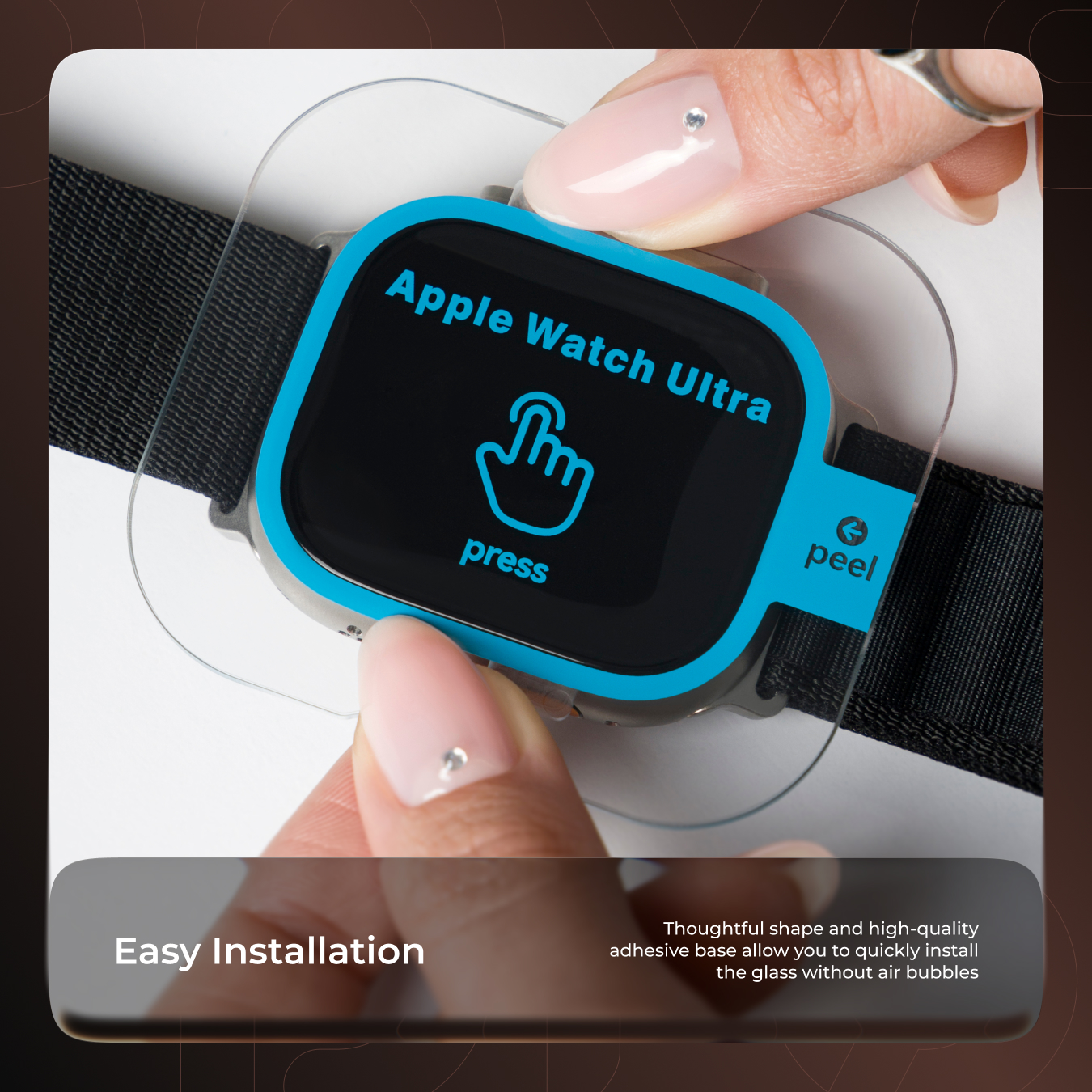 Apple Watch Ultra

press

peel

Easy Installation

Thoughtful shape and high-quality adhesive base allow you to quickly install the glass without air bubbles